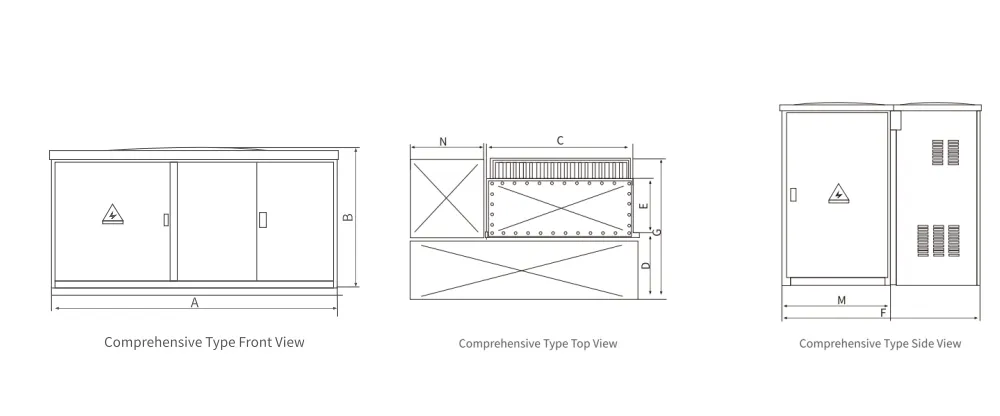 B

A

Comprehensive Type Front View

N

C

E

G

D

Comprehensive Type Top View

M

F

Comprehensive Type Side View